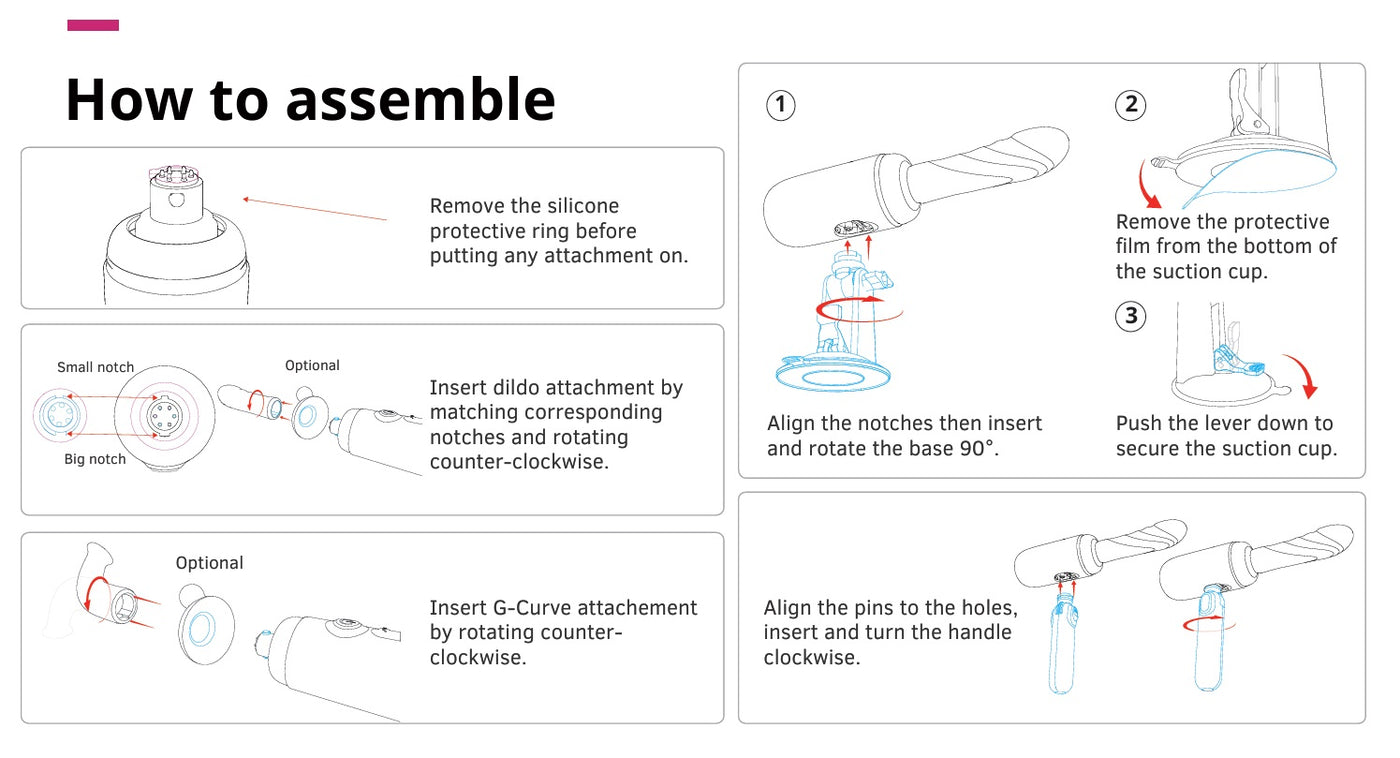 How to assemble

Remove the silicone protective ring before putting any attachment on.

Small notch

Big notch

Optional

Insert dildo attachment by matching corresponding notches and rotating counter-clockwise.

Optional

Insert G-Curve attachement by rotating counter-clockwise.

1

Align the notches then insert and rotate the base 90°.

2

Remove the protective film from the bottom of the suction cup.

3

Push the lever down to secure the suction cup.

Align the pins to the holes, insert and turn the handle clockwise.