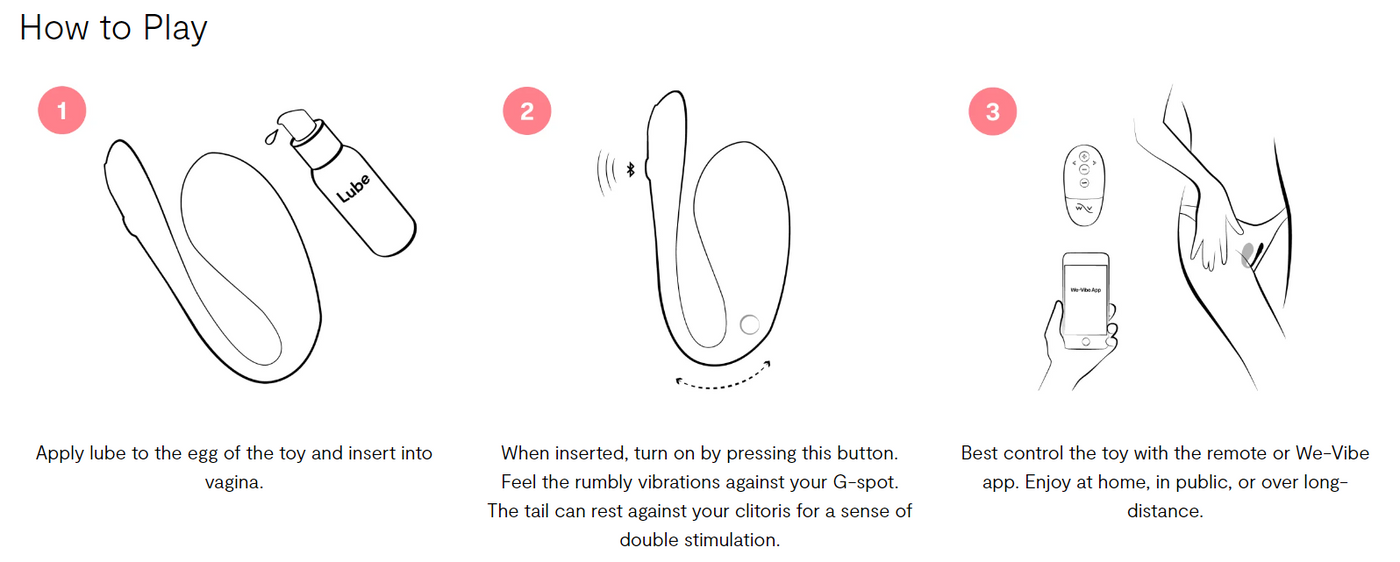 How to Play

1

Lube

Apply lube to the egg of the toy and insert into vagina.

2

When inserted, turn on by pressing this button. Feel the rumbly vibrations against your G-spot. The tail can rest against your clitoris for a sense of double stimulation.

3

We-Vibe App

Best control the toy with the remote or We-Vibe app. Enjoy at home, in public, or over long-distance.