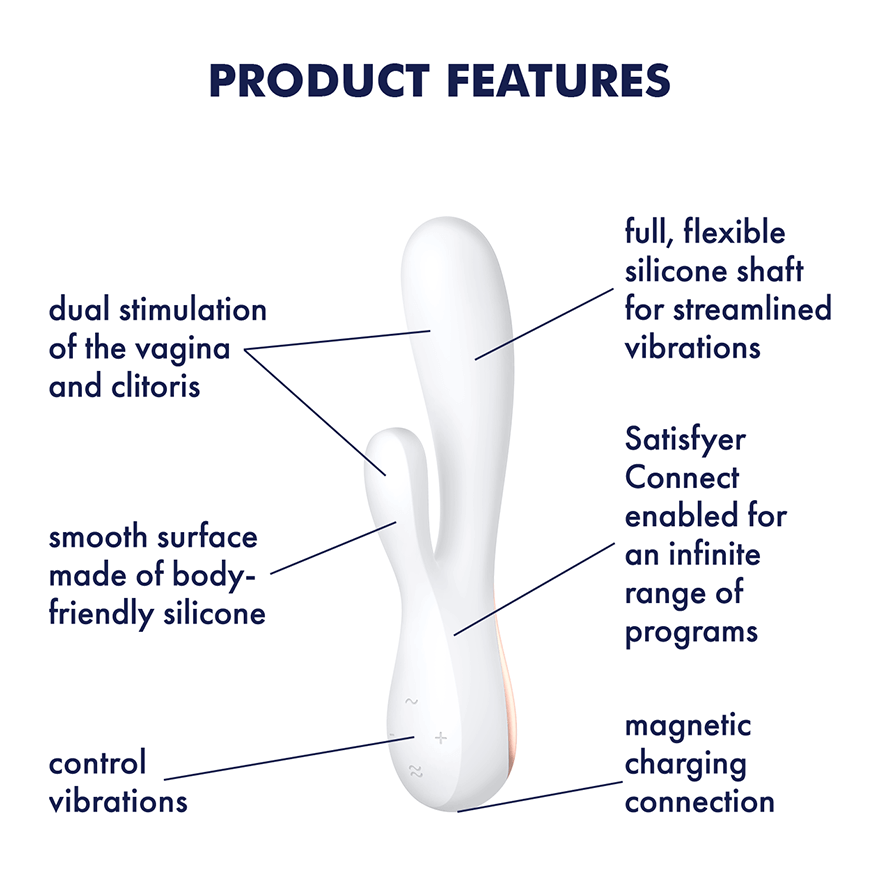 PRODUCT FEATURES

dual stimulation of the vagina and clitoris

smooth surface made of body-friendly silicone

control vibrations

full, flexible silicone shaft for streamlined vibrations

Satisfyer Connect enabled for an infinite range of programs

magnetic charging connection

~
−
+
≈