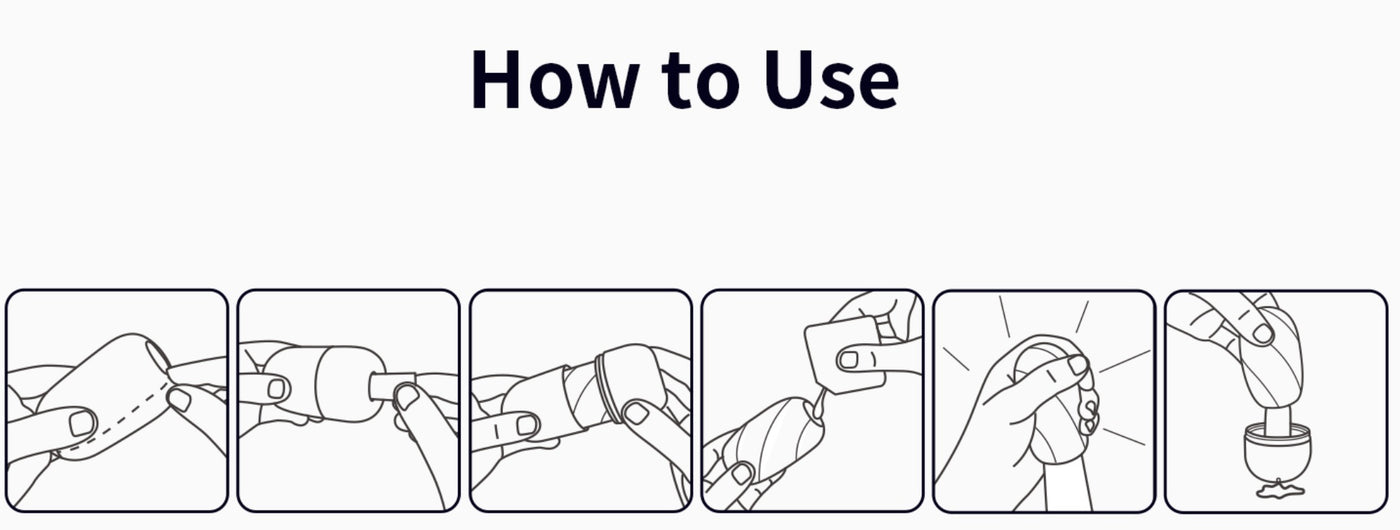 How to Use