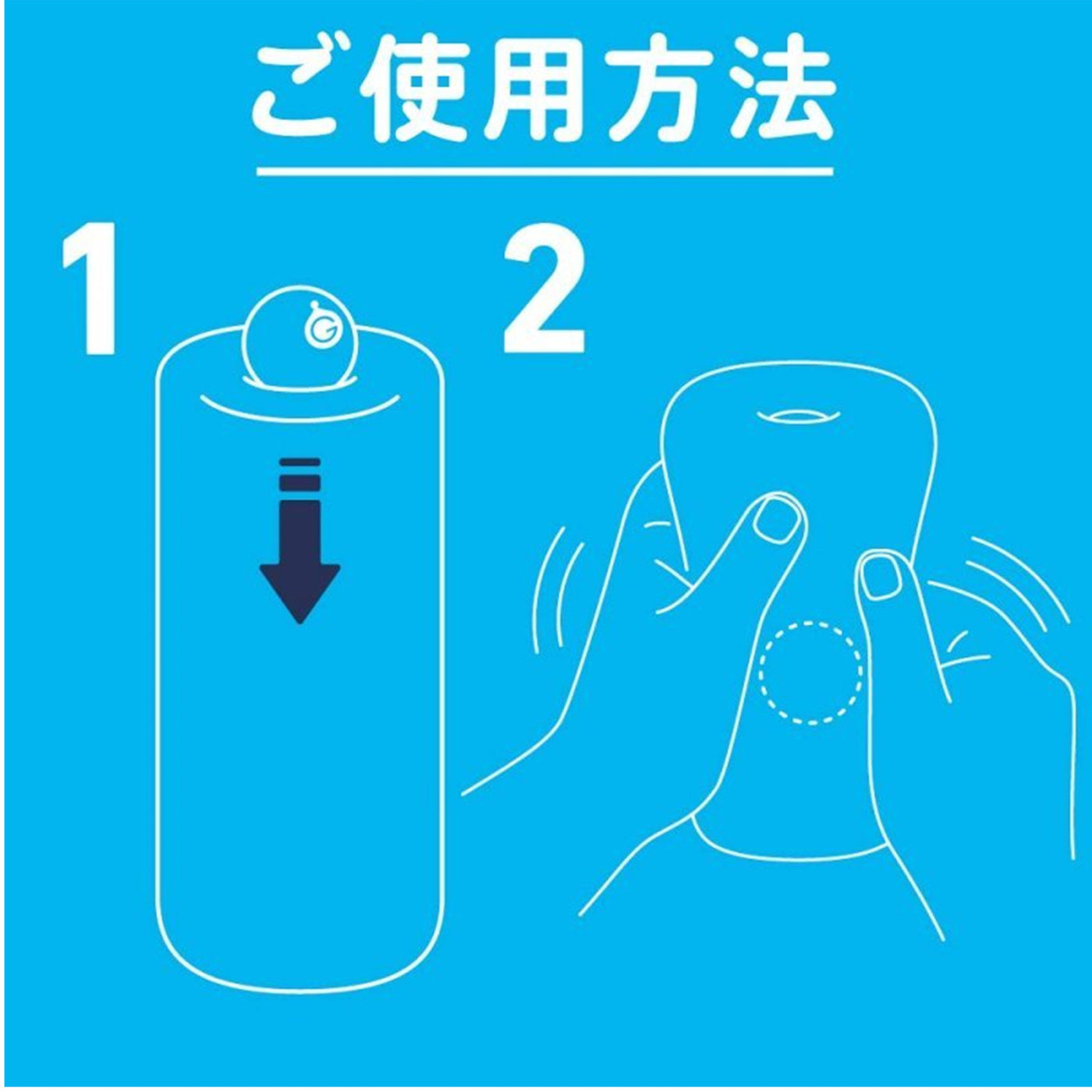 ご使用方法

1

G

2