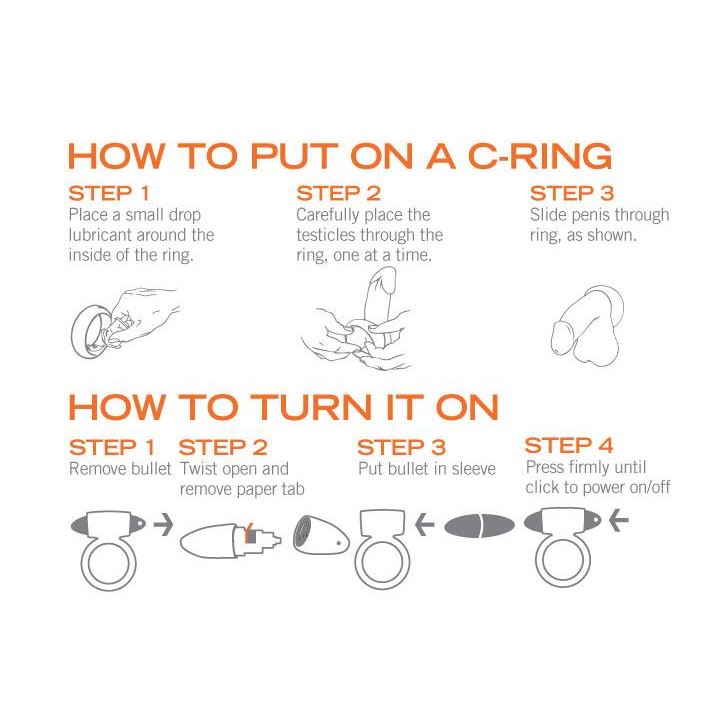 HOW TO PUT ON A C-RING

STEP 1
Place a small drop lubricant around the inside of the ring.

STEP 2
Carefully place the testicles through the ring, one at a time.

STEP 3
Slide penis through ring, as shown.

HOW TO TURN IT ON

STEP 1
Remove bullet

STEP 2
Twist open and remove paper tab

STEP 3
Put bullet in sleeve

STEP 4
Press firmly until click to power on/off