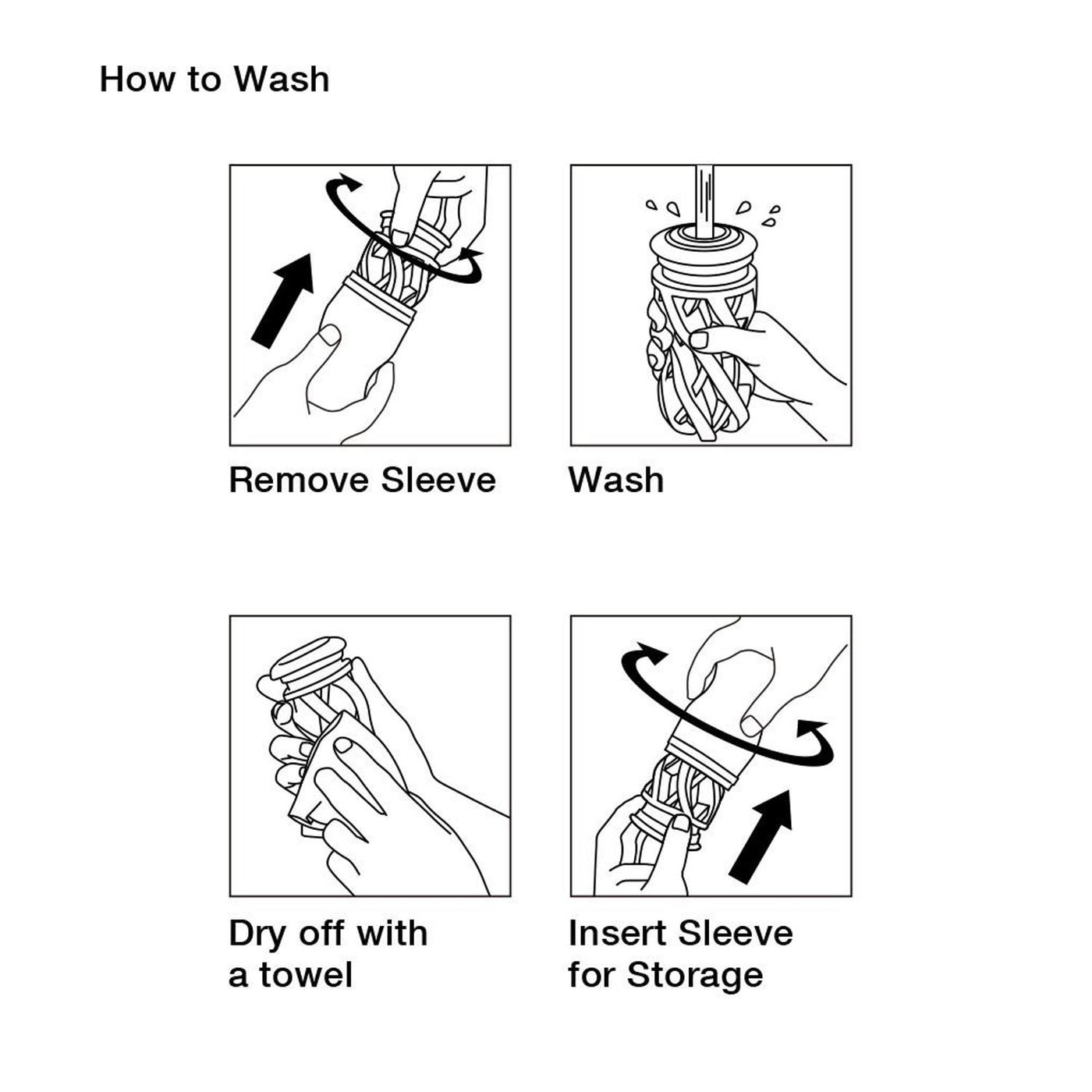 How to Wash

Remove Sleeve

Wash

Dry off with a towel

Insert Sleeve for Storage