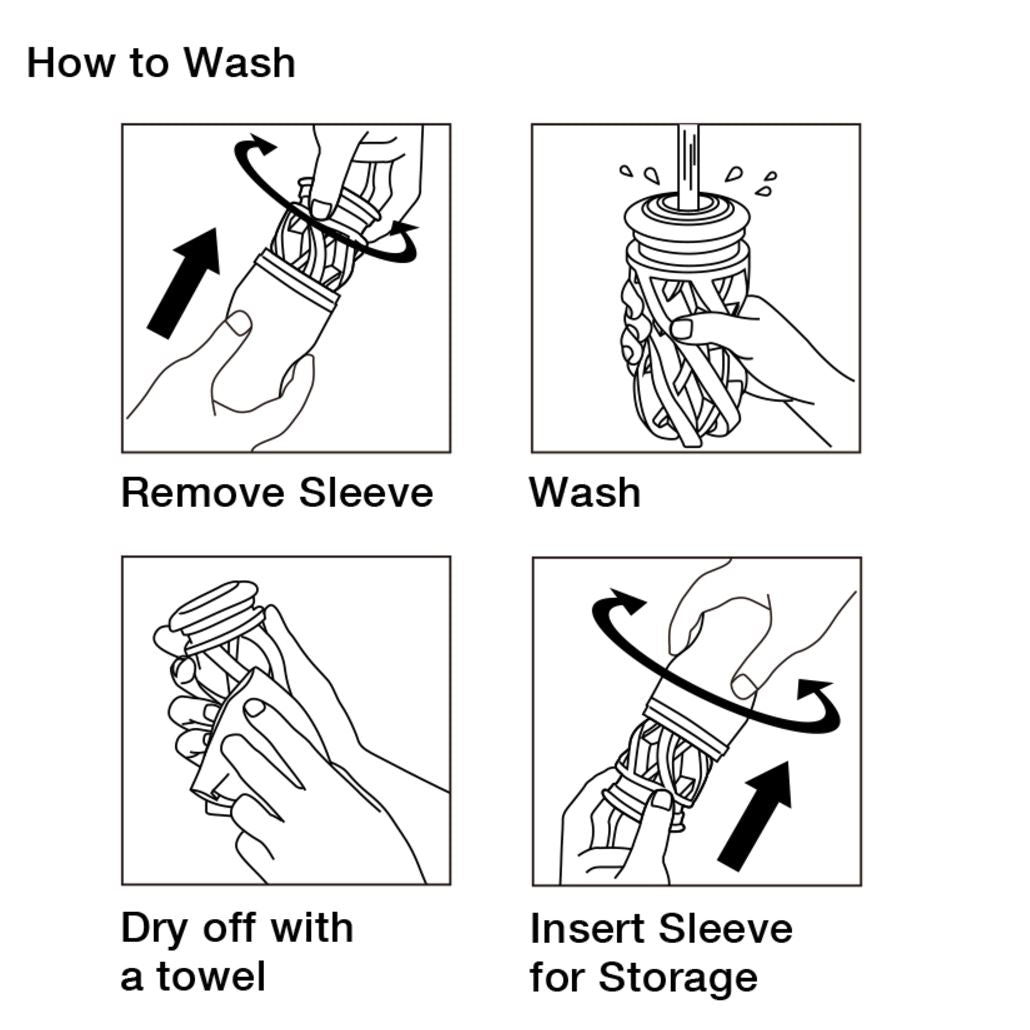 How to Wash

Remove Sleeve

Wash

Dry off with a towel

Insert Sleeve for Storage