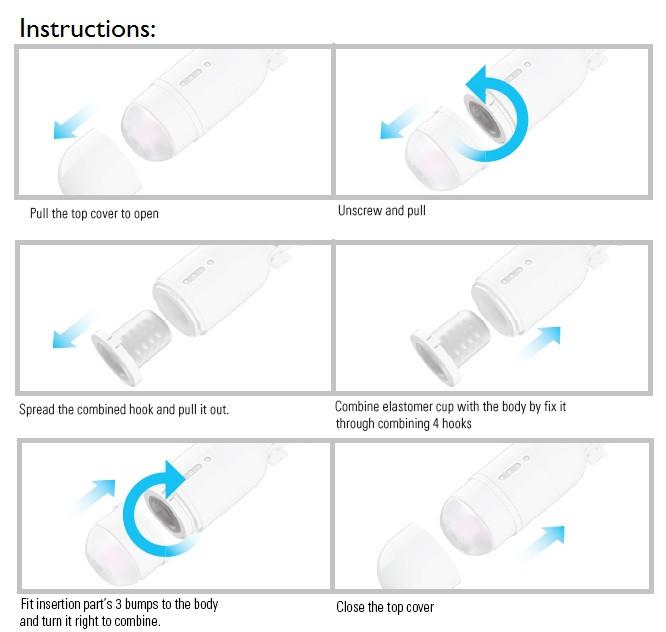 Instructions:

Pull the top cover to open

Unscrew and pull

Spread the combined hook and pull it out.

Combine elastomer cup with the body by fix it through combining 4 hooks

Fit insertion part's 3 bumps to the body and turn it right to combine.

Close the top cover